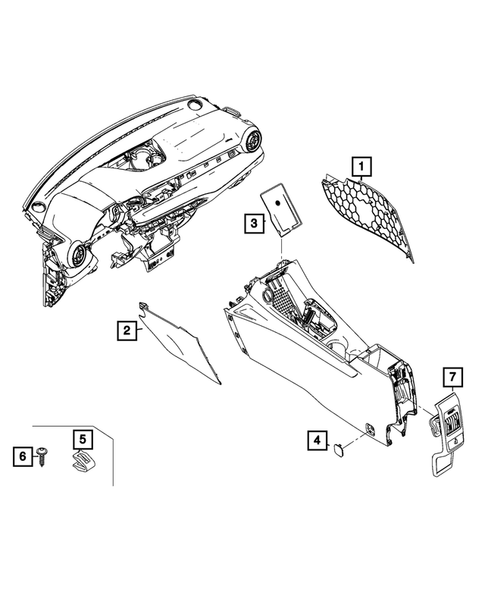 1
3
2
7
4
5
6