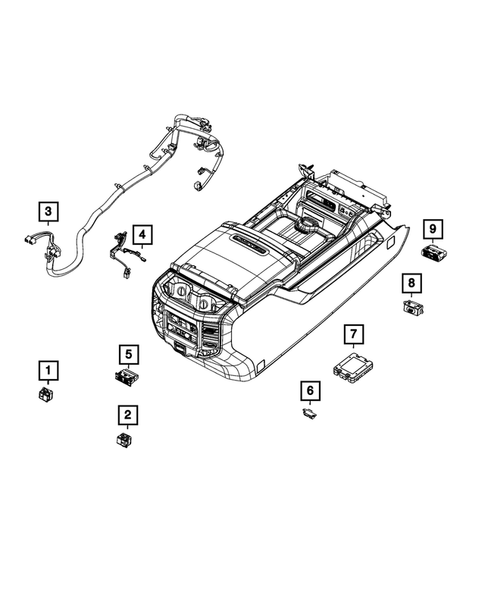 3
4
9
8
7
5
1
6
2