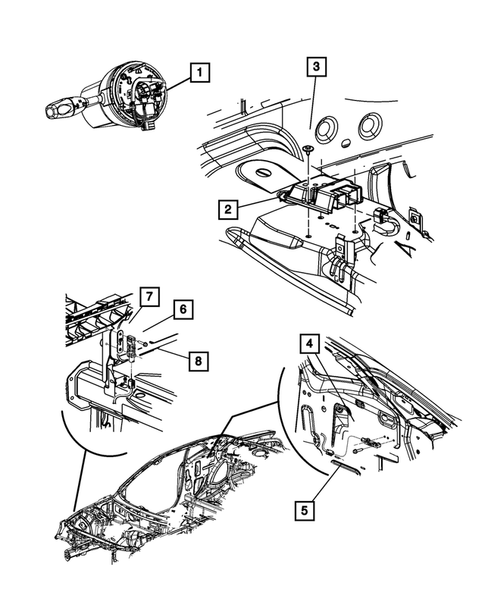 1
3
2
7
6
8
4
5