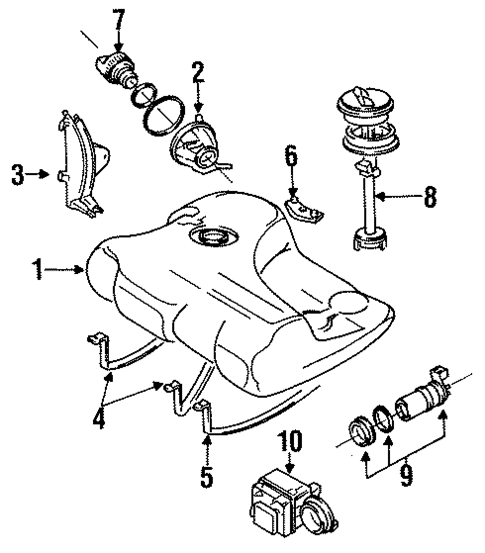 7
2
3
6
8
1
4
5
10
9