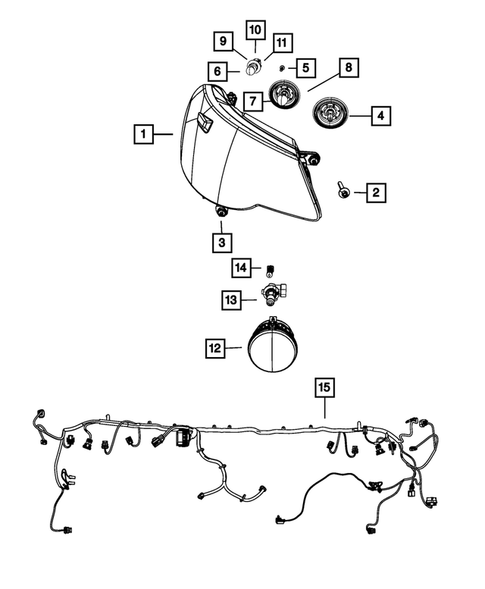 10
9
11
6
5
8
7
4
1
2
3
14
13
12
15