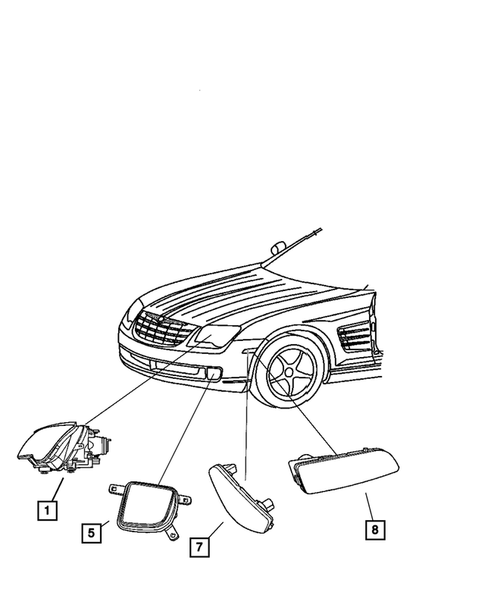 1
5
7
8