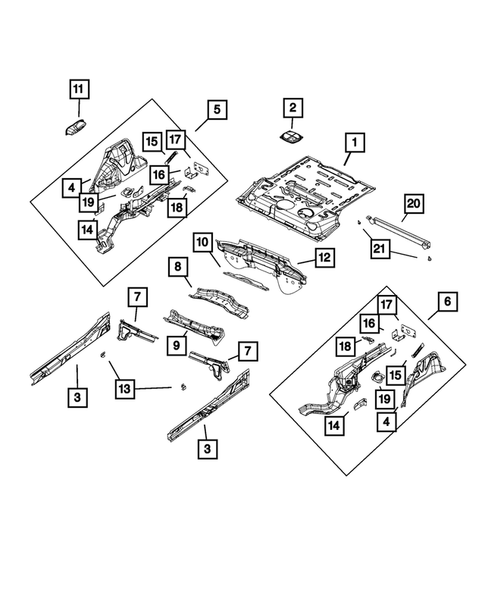 11
5
2
1
15
17
16
4
19
18
14
20
21
10
12
8
7
9
7
3
13
3
6
17
16
18
15
19
14
4