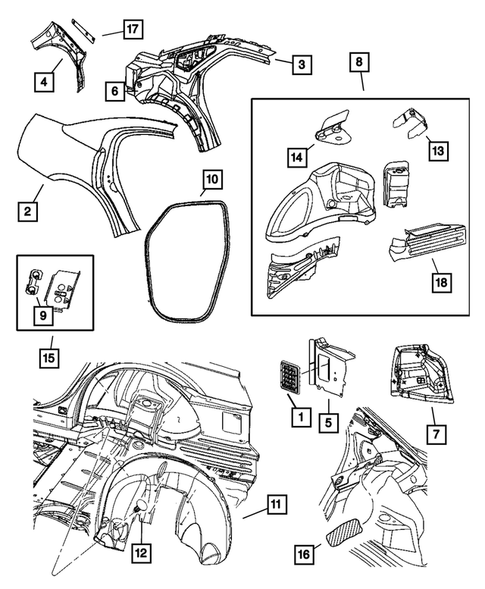 17
4
6
3
8
14
13
2
10
18
9
15
1
5
7
11
12
16