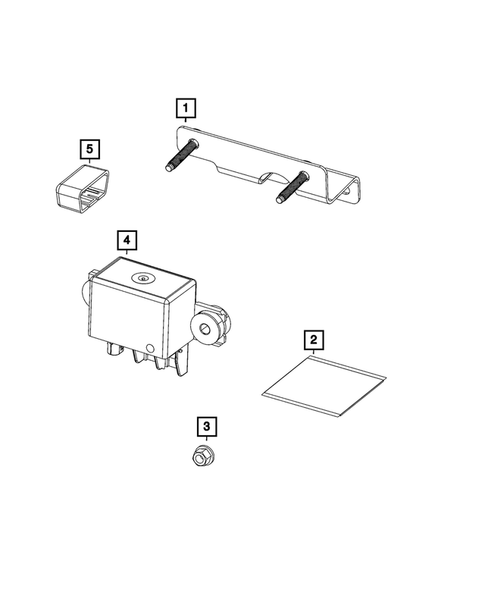 1
5
4
2
3