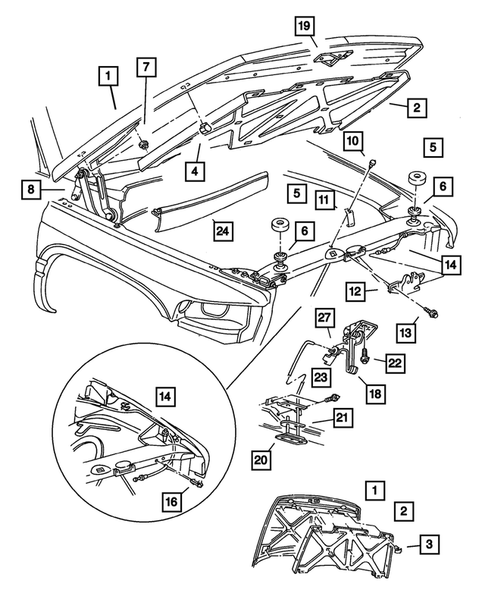 19
1
7
2
10
5
4
8
5
11
6
24
6
14
12
13
27
22
23
18
14
21
20
16
1
2
3