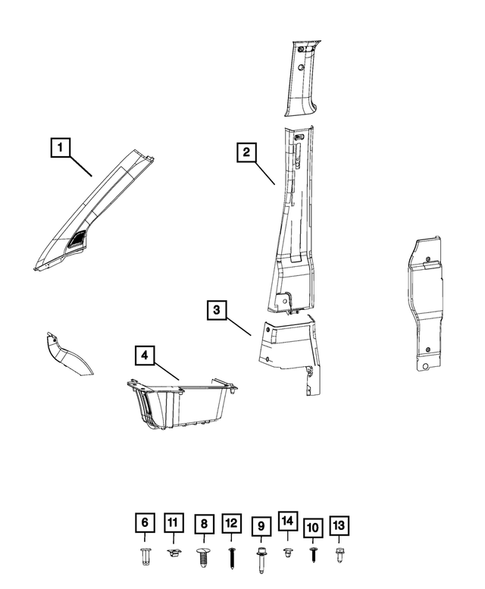 1
2
3
4
6
11
8
12
9
14
10
13