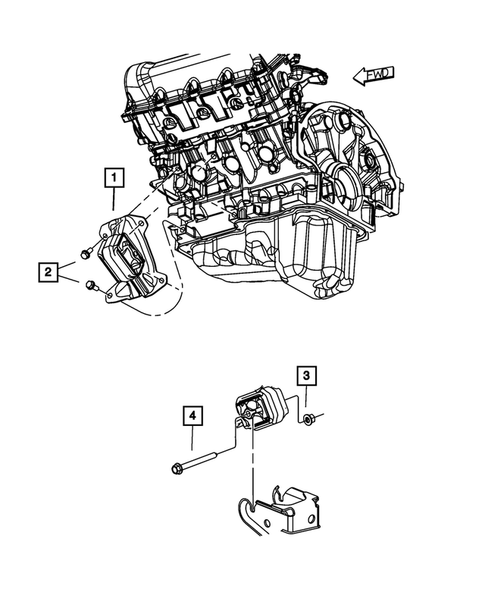 FWD
1
2
3
4