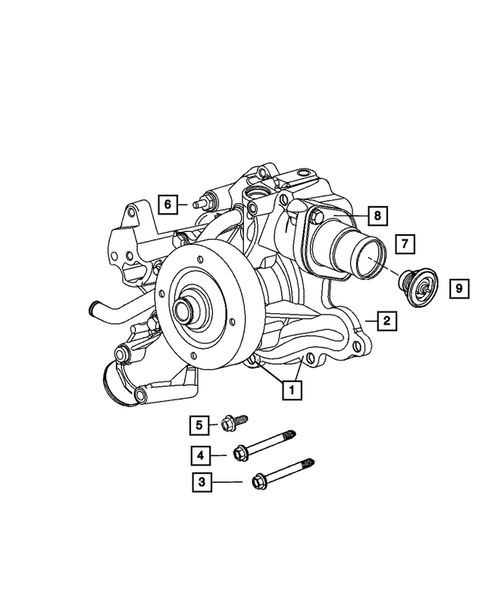 6
8
7
9
2
1
5
4
3