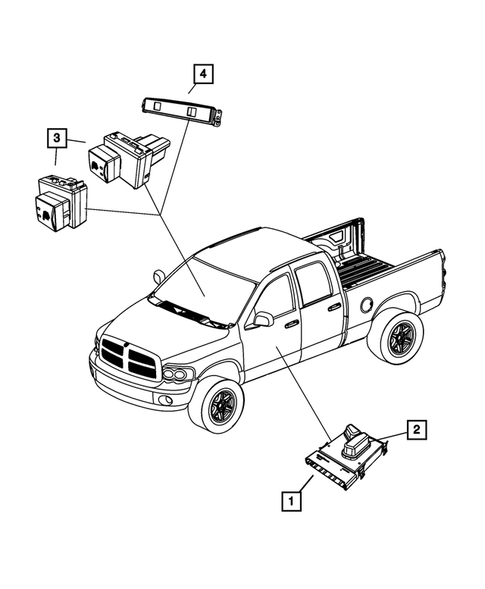 4
3
2
1