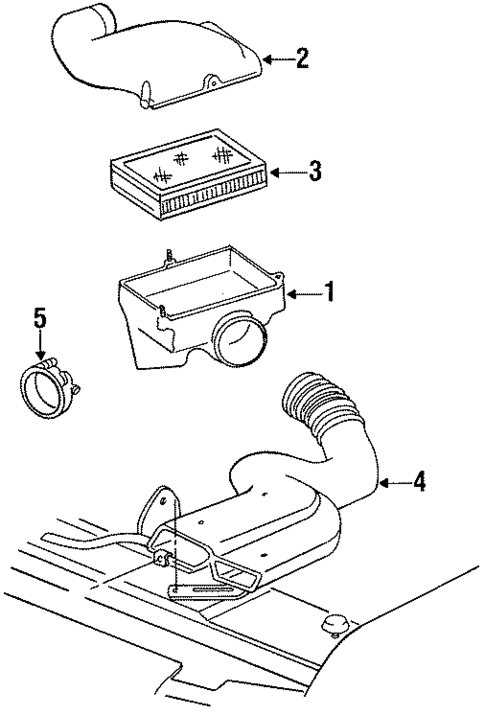 2
3
1
5
4