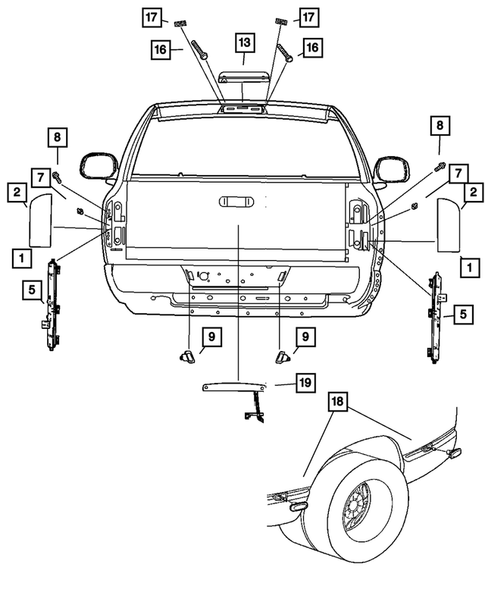 17
17
16
13
16
8
8
7
7
2
2
1
1
5
5
9
9
19
18