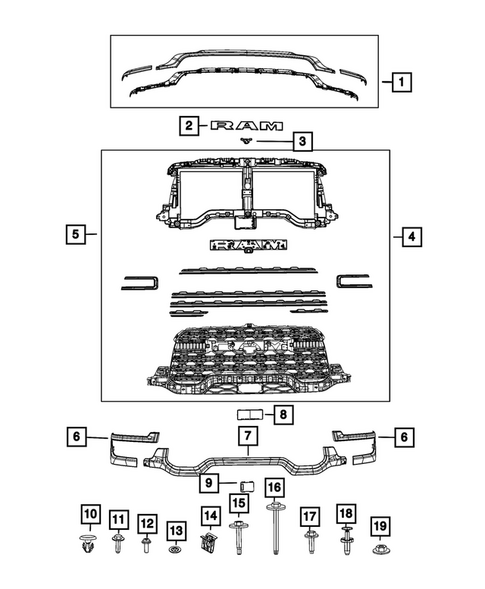 1
2
RAM
3
5
4
RAM
RAM
8
6
7
6
9
16
10
11
12
13
14
15
17
18
19