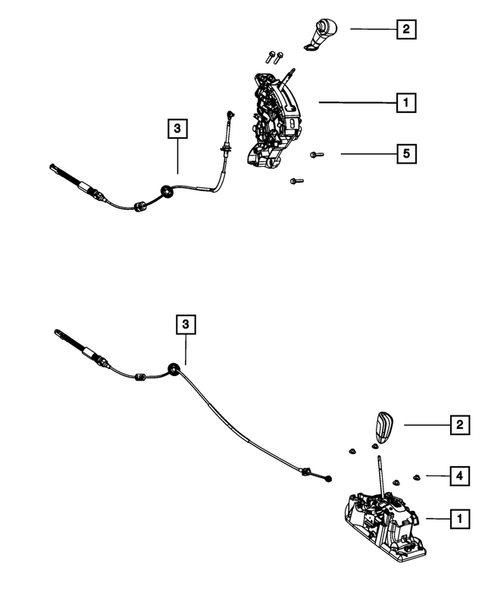 2
1
3
5
3
2
4
1