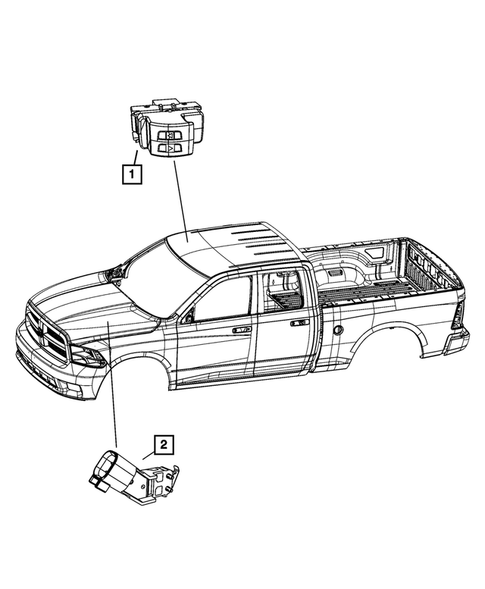 1

2