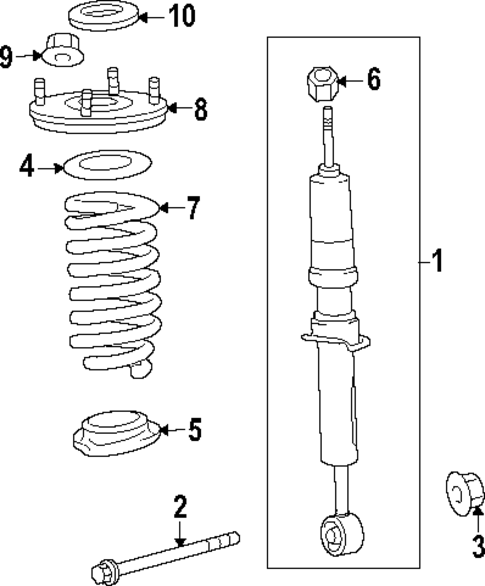 10
9
6
8
4
7
1
5
2
3