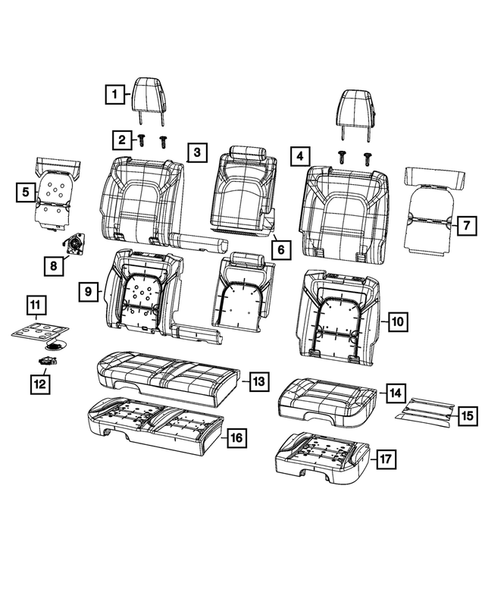 1
2
3
4
5
6
7
8
9
10
11
12
13
14
15
16
17