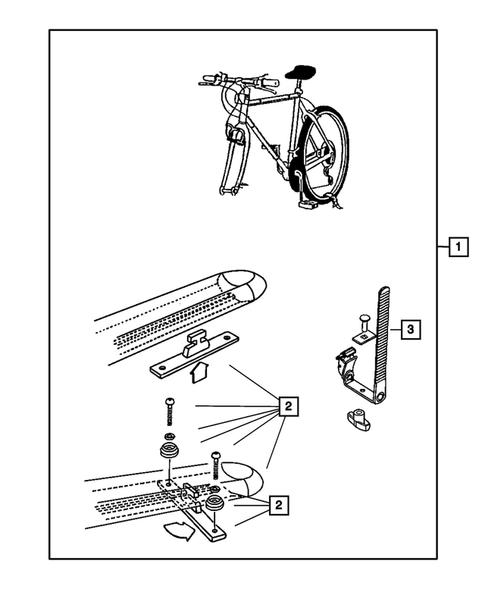 1

3

2

2