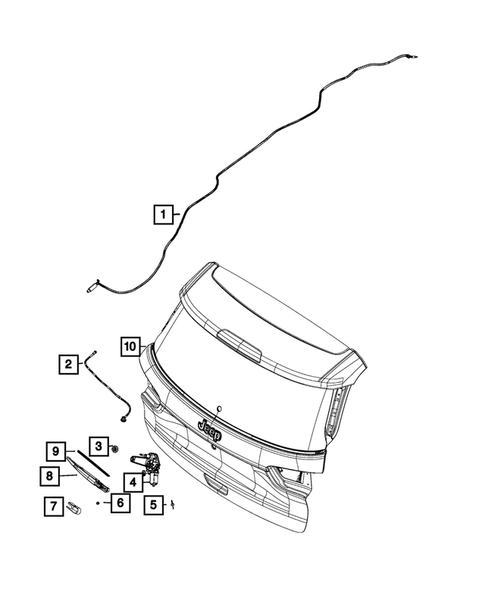 1
10
2
Jeep
9
3
8
4
7
6
5