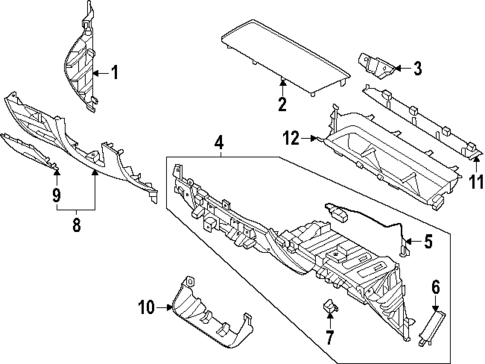 1
2
3
12
11
4
9
8
5
6
10
7