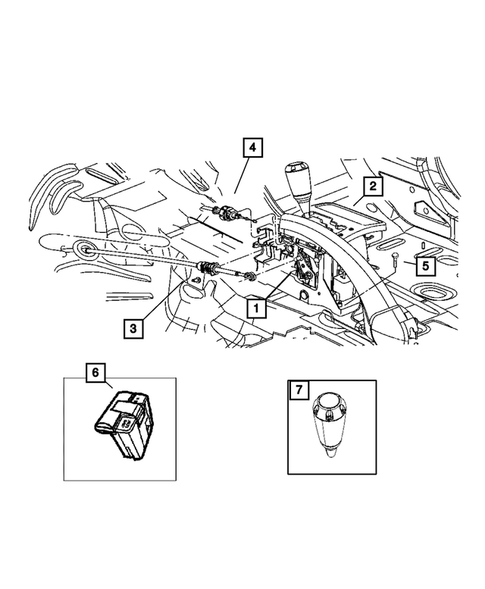 4
2
5
1
3
6
7