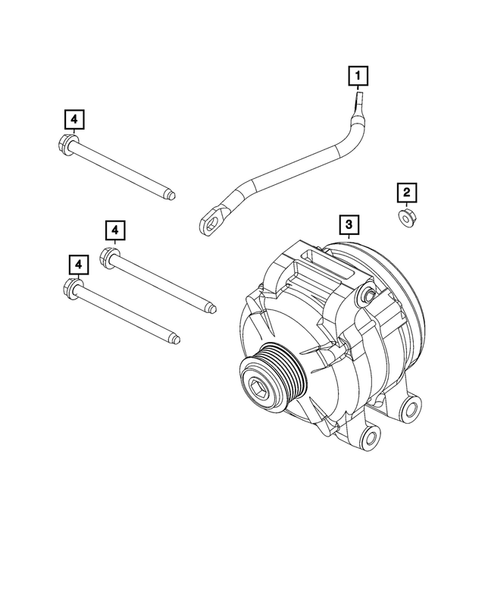 1
4
2
3
4
4