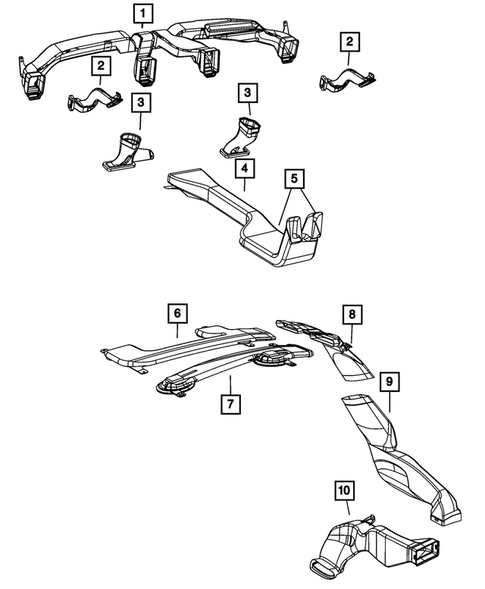 1
2
2
3
3
4
5
6
8
7
9
10