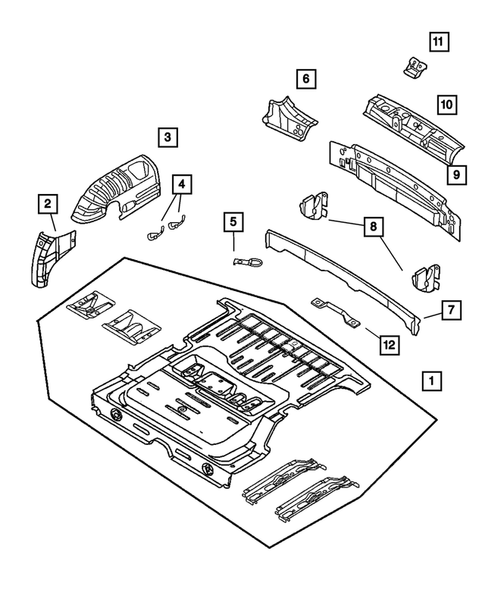 11
6
10
3
9
4
2
5
8
7
12
1