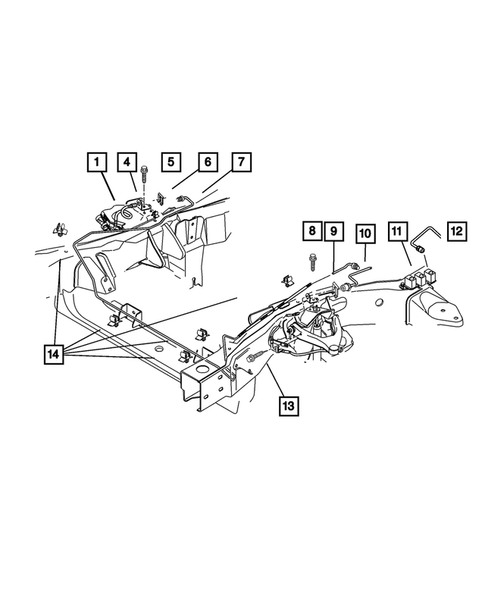 1
4
5
6
7
8
9
10
11
12
14
13