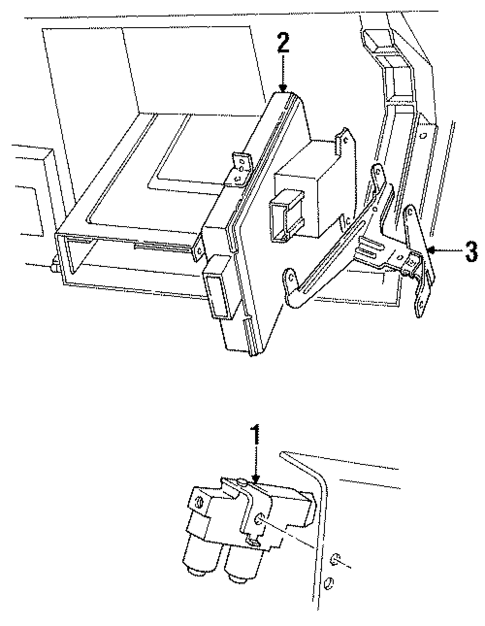 2

3

1