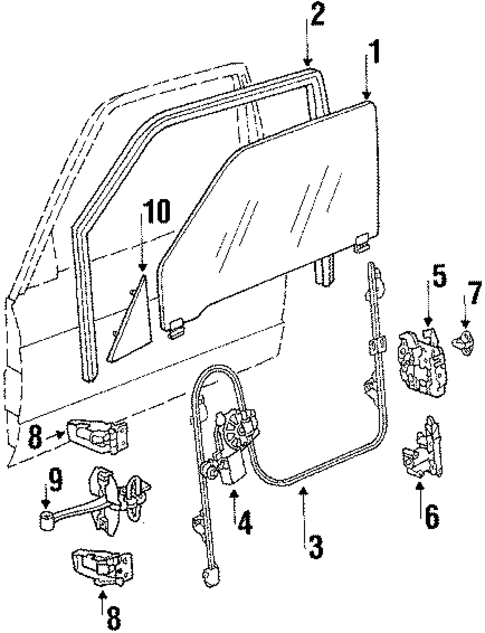 2
1
10
5
7
8
9
4
3
6
8