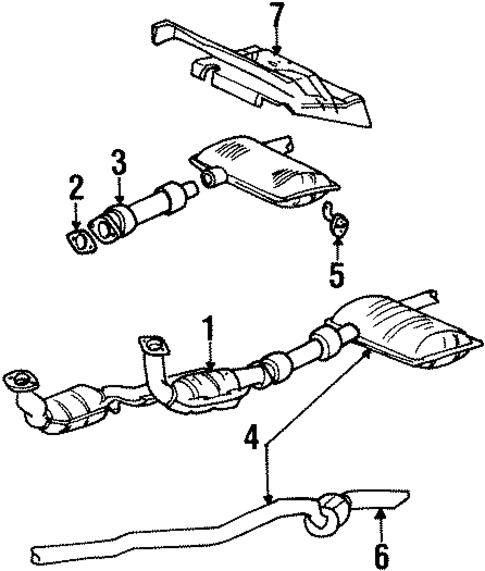 7
3
2
5
1
4
6