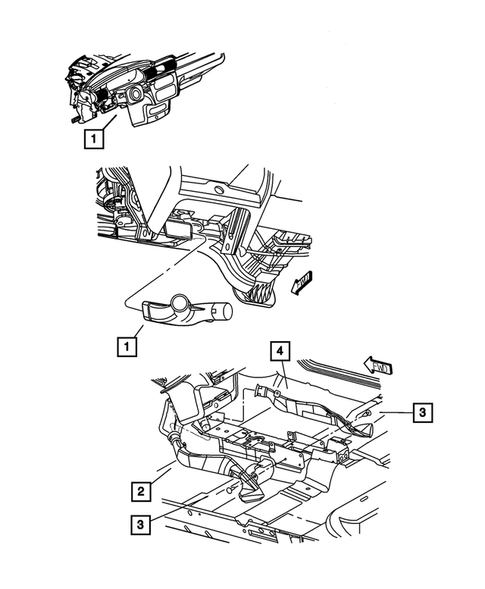 1

FWD

1

4

FWD

3

2

3