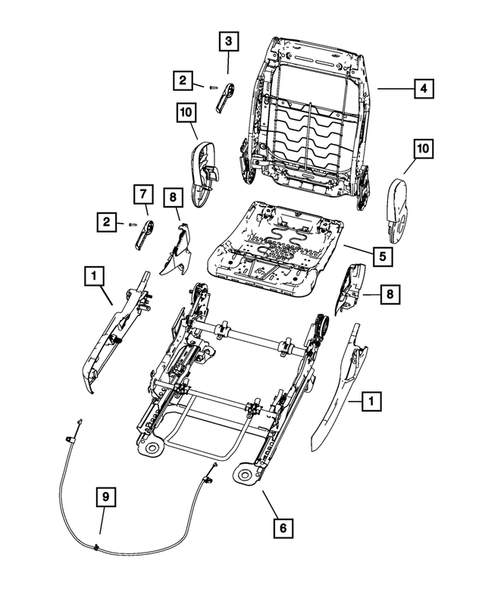 3
2
4
10
10
7
8
2
5
1
8
1
9
6