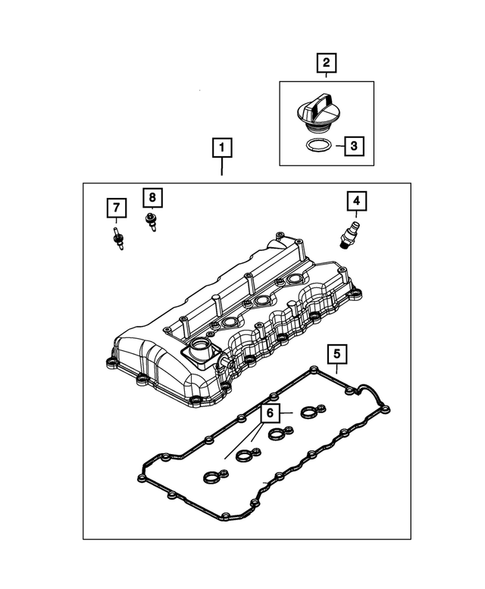 2
3
1
7
8
4
5
6