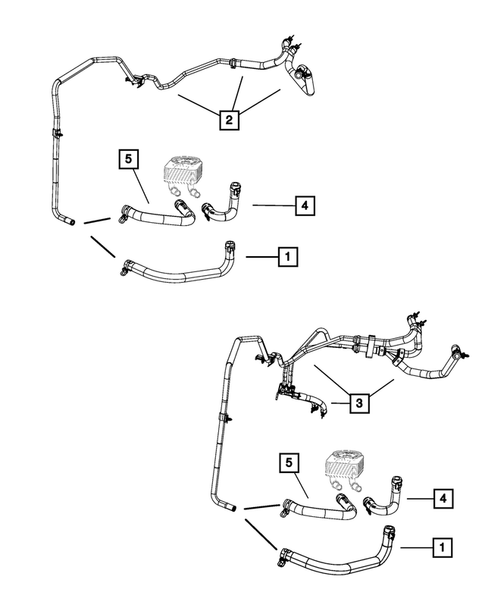 2
5
4
1
3
5
4
1