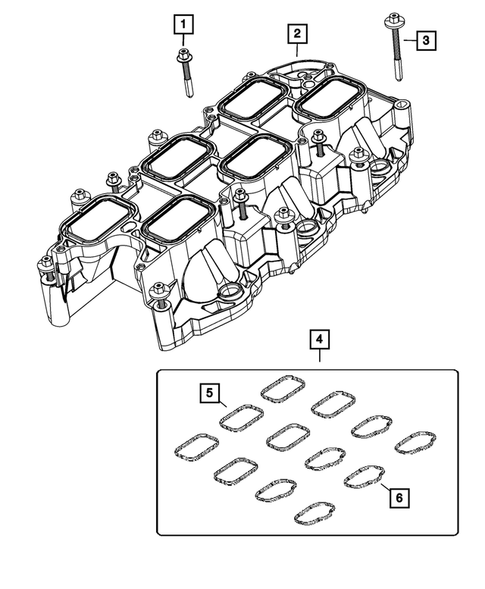 1
2
3
4
5
6