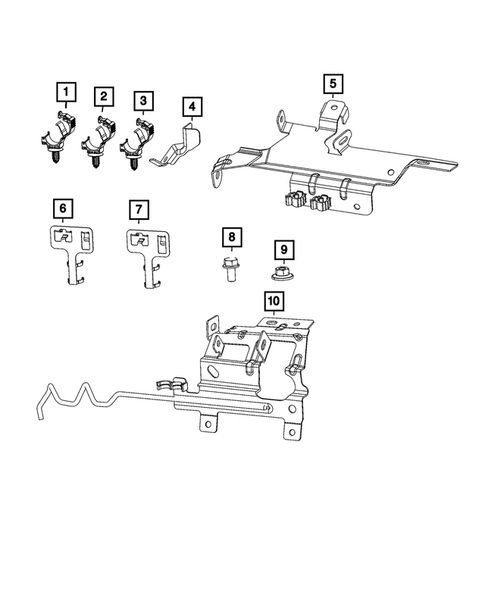 1
2
3
4
5
6
7
8
9
10