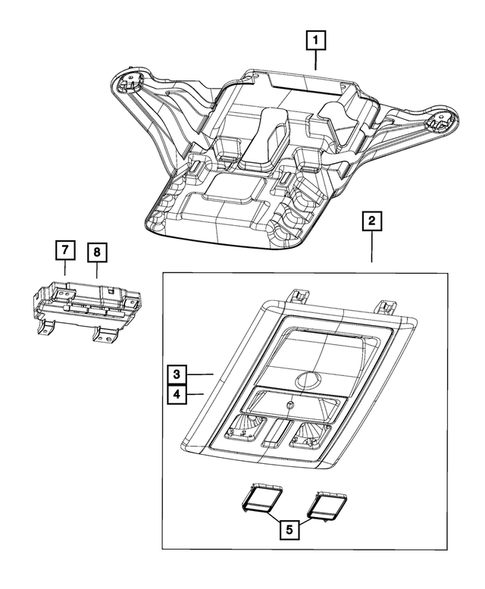 1
2
7
8
3
4
5