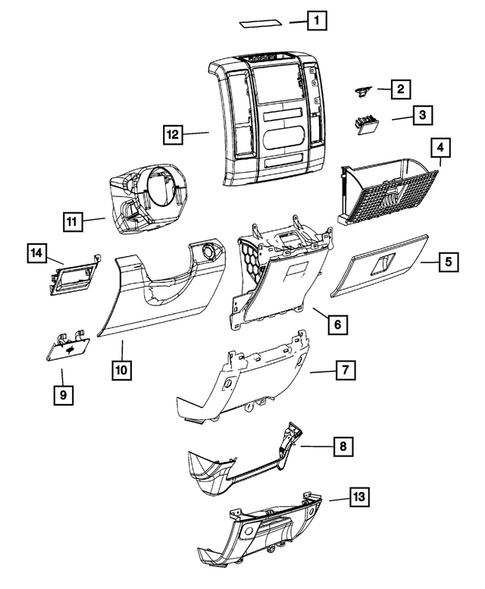 1
2
3
12
4
11
14
5
6
10
9
7
8
13