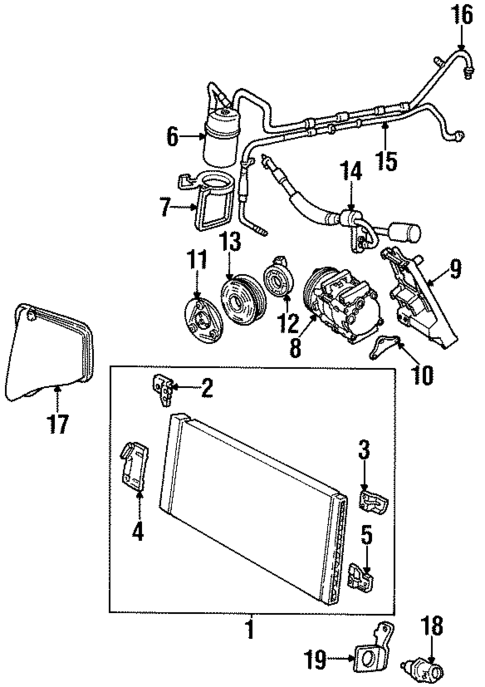 16
6
15
14
7
13
11
9
12
8
10
17
2
3
4
5
1
18
19