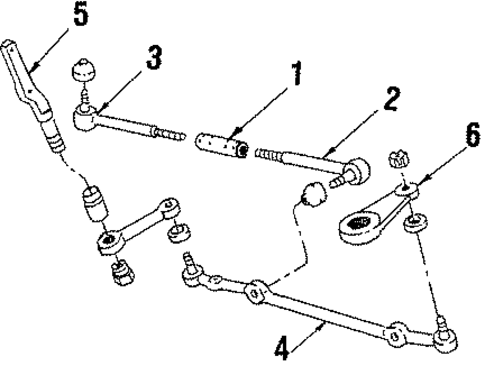 5
3
1
2
6
4