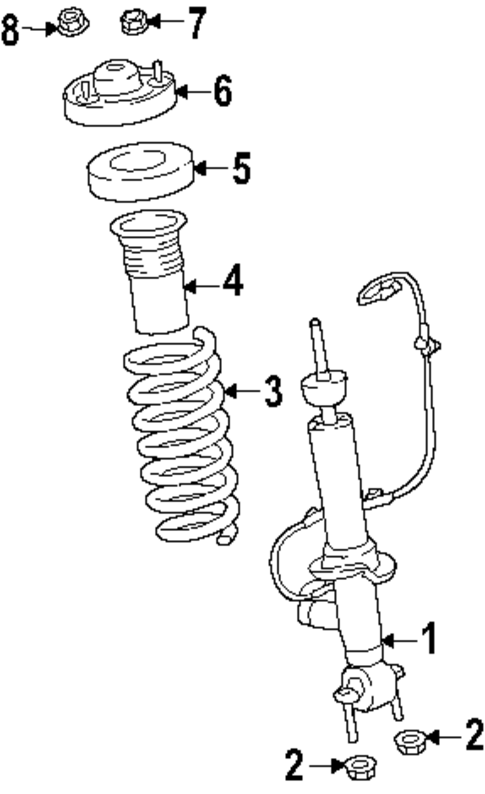 8
7
6
5
4
3
1
2
2