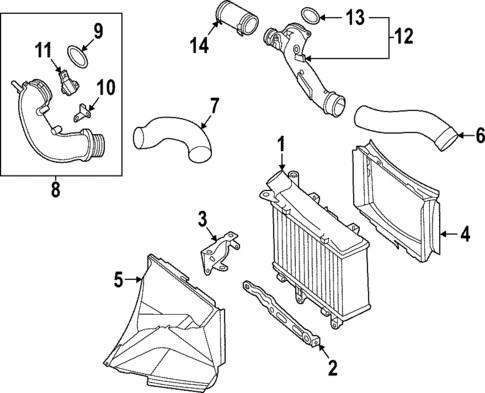 9
11
10
8
14
13
12
7
6
1
4
3
5
2