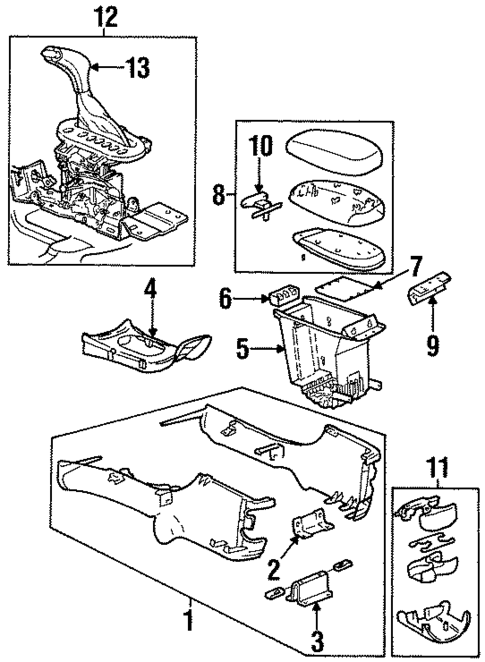 12
13
10
8
7
6
9
4
5
11
2
1
3