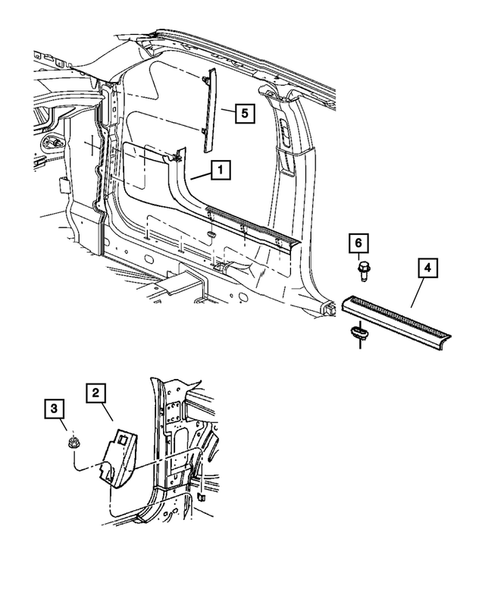 5
1
6
4
2
3