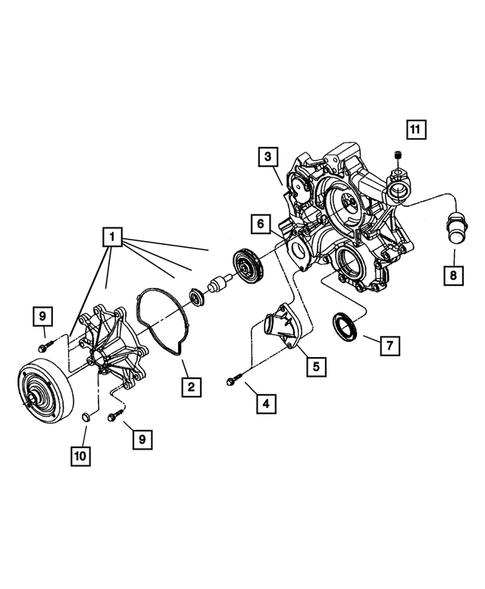 11
3
6
1
8
9
7
5
2
4
9
10