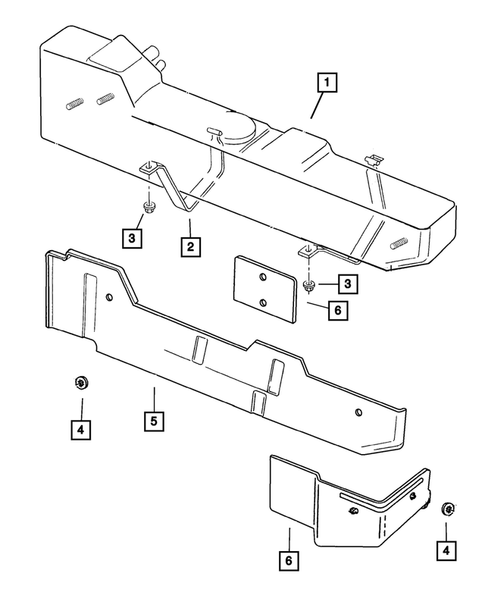 1
3
2
3
6
4
5
6
4