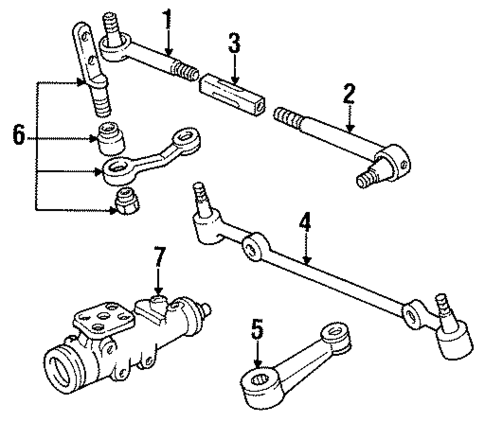 1
3
2
6
4
7
5