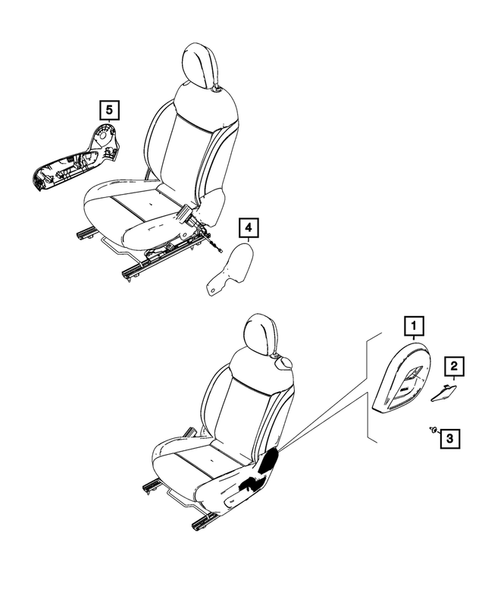 5
4
1
2
3